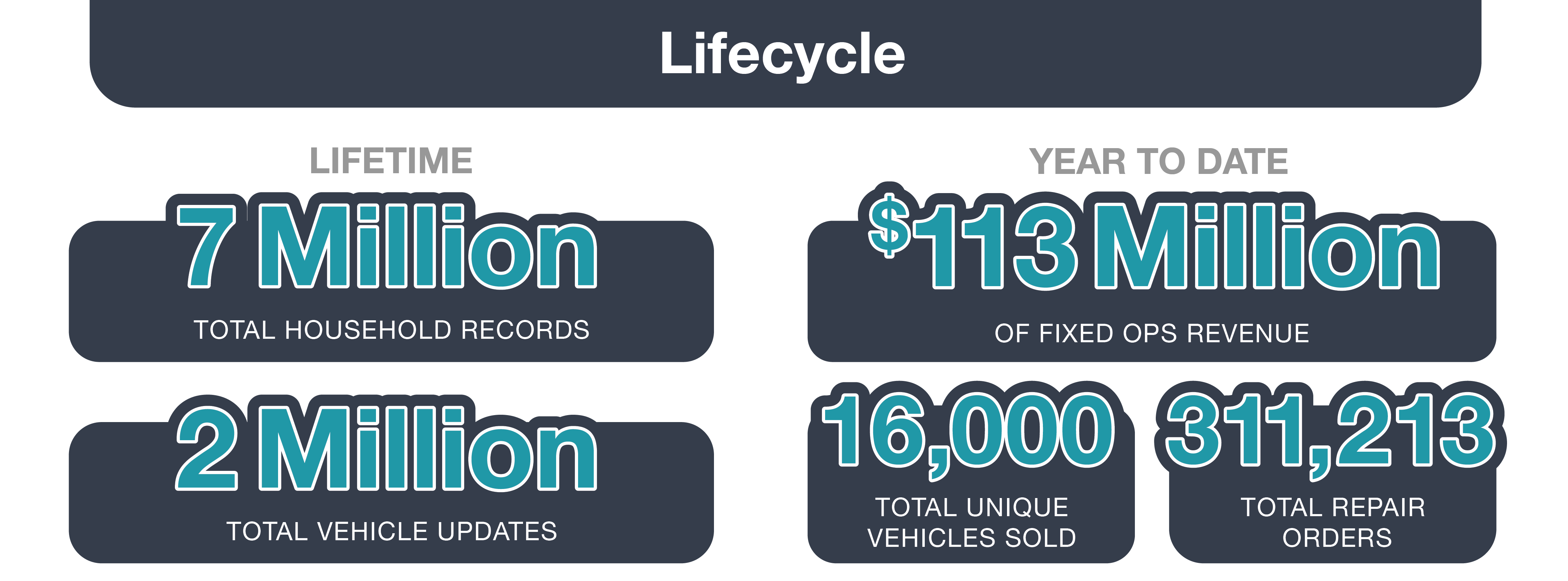 Lifecycle

LIFETIME

7 Million

TOTAL HOUSEHOLD RECORDS

2 Million

TOTAL VEHICLE UPDATES

YEAR TO DATE

$113 Million

OF FIXED OPS REVENUE

16,000

TOTAL UNIQUE VEHICLES SOLD

311,213

TOTAL REPAIR ORDERS