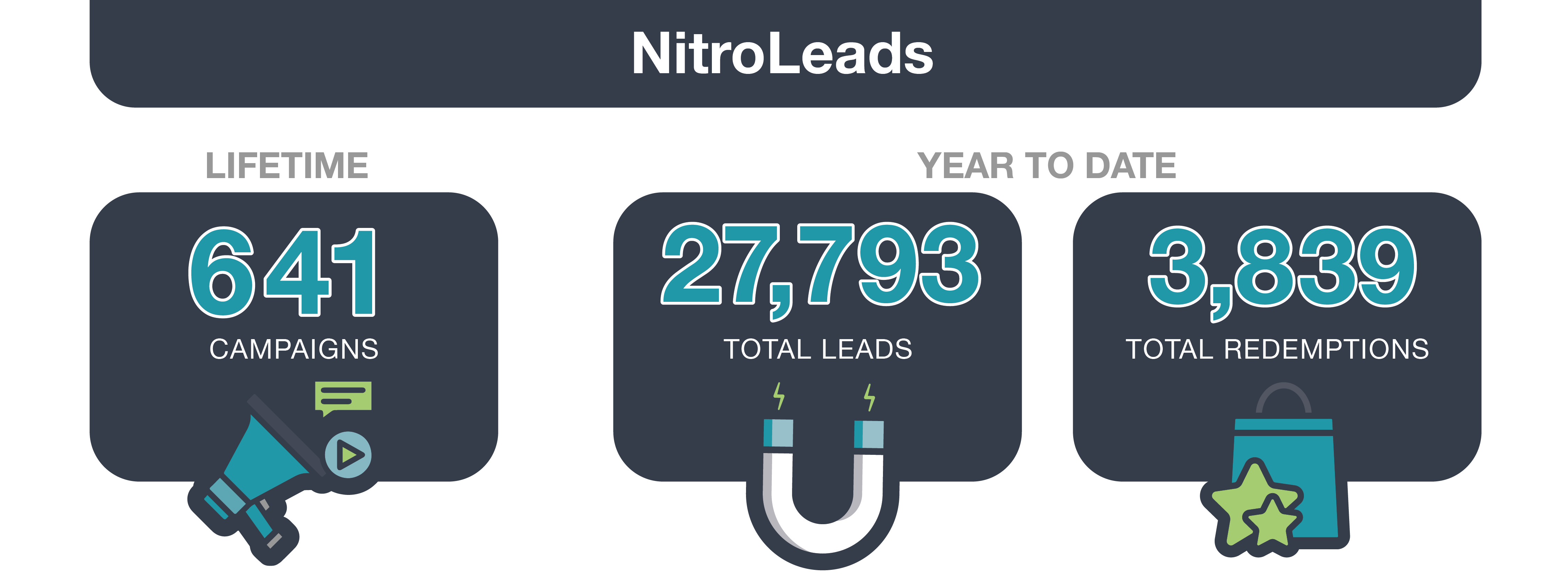 NitroLeads

LIFETIME

641

CAMPAIGNS

YEAR TO DATE

27,793

TOTAL LEADS

3,839

TOTAL REDEMPTIONS