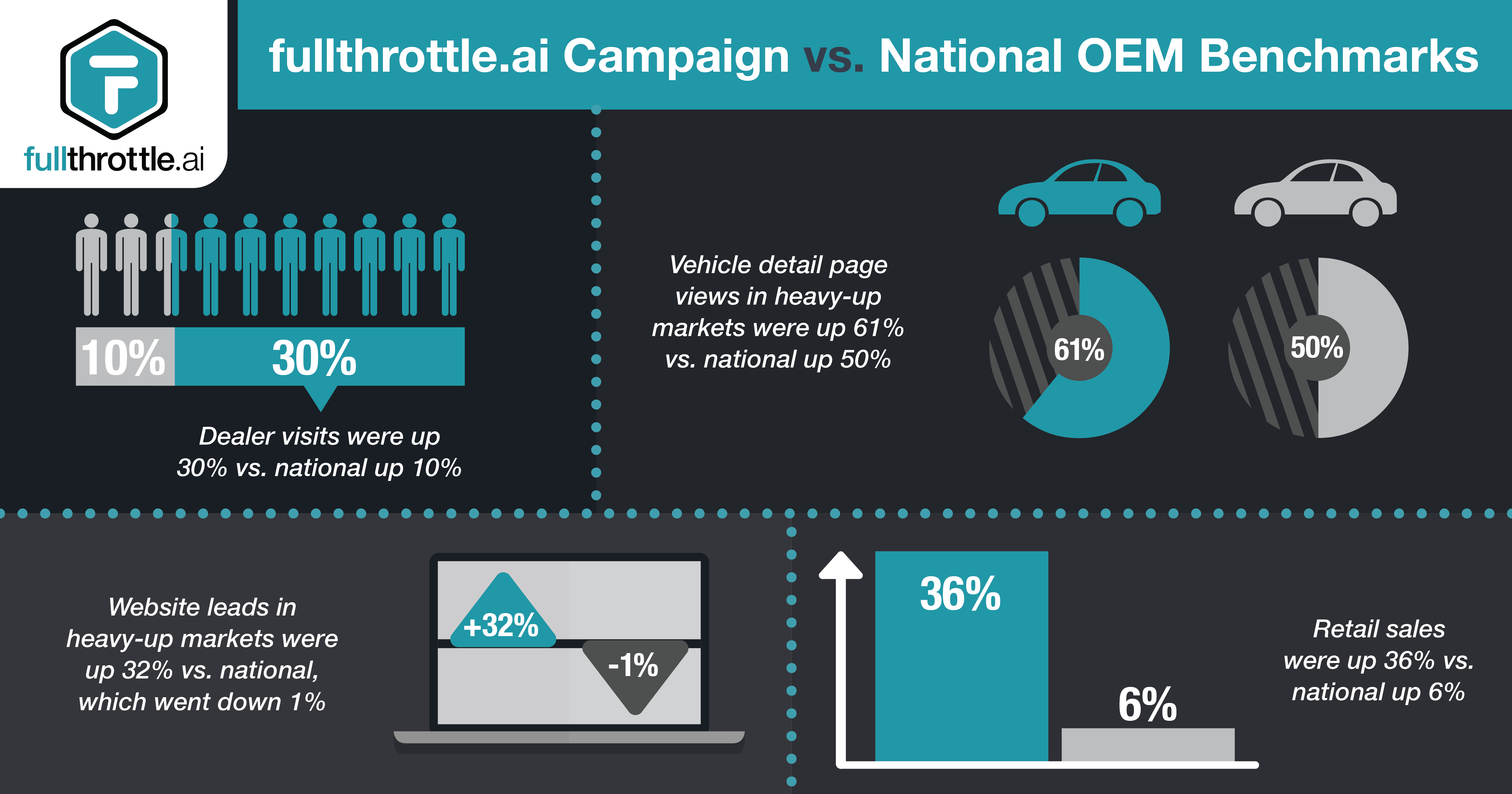 fullthrottle.ai

fullthrottle.ai Campaign vs. National OEM Benchmarks

10% 30%

Dealer visits were up 30% vs. national up 10%

Vehicle detail page views in heavy-up markets were up 61% vs. national up 50%

61%

50%

Website leads in heavy-up markets were up 32% vs. national, which went down 1%

+32%

-1%

36%

6%

Retail sales were up 36% vs. national up 6%